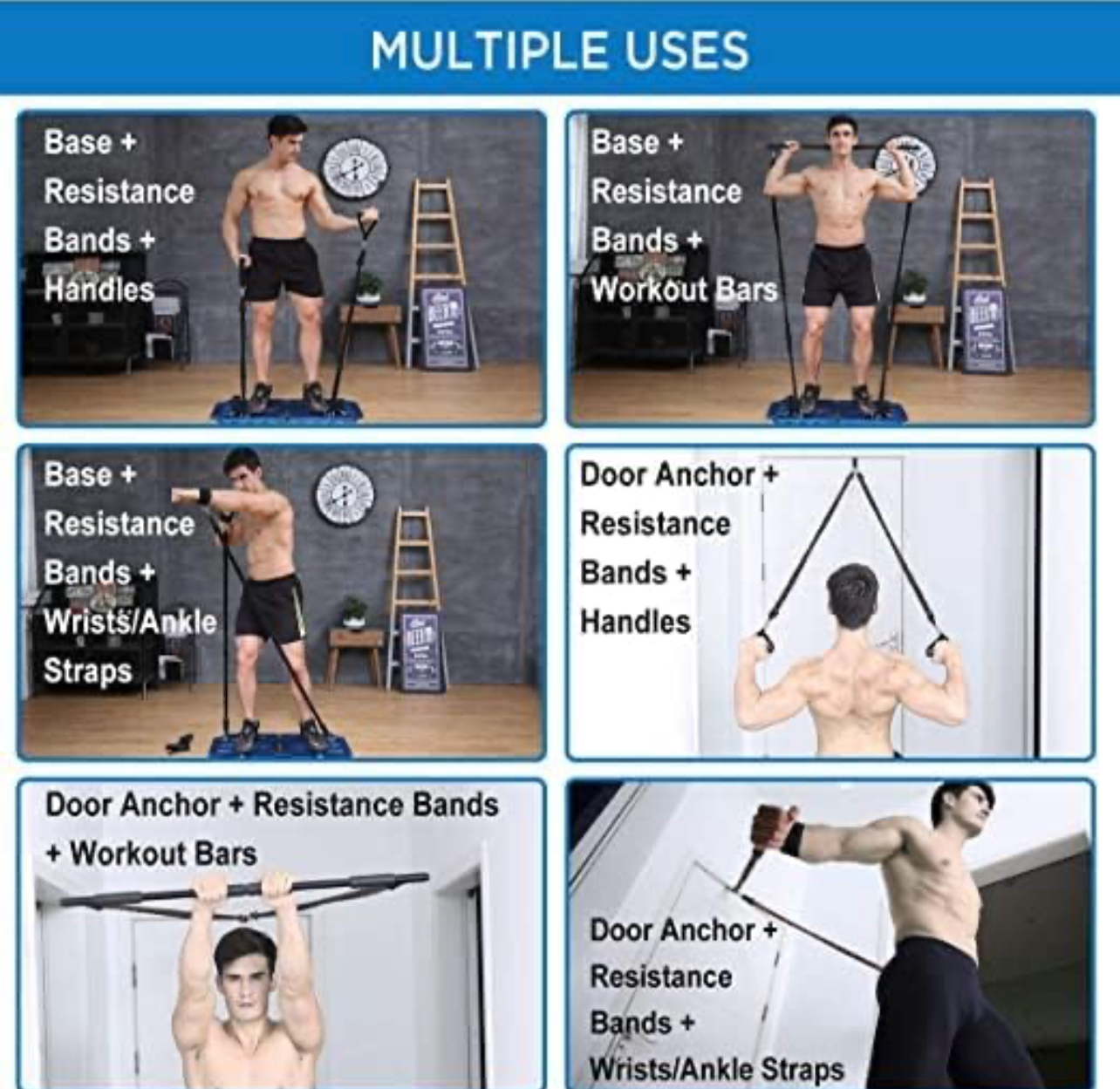 MULTIPLE USES

Base + Resistance Bands + Handles

Base + Resistance Bands + Workout Bars

Base + Resistance Bands + Wrists/Ankle Straps

Door Anchor + Resistance Bands + Handles

Door Anchor + Resistance Bands + Workout Bars

Door Anchor + Resistance Bands + Wrists/Ankle Straps